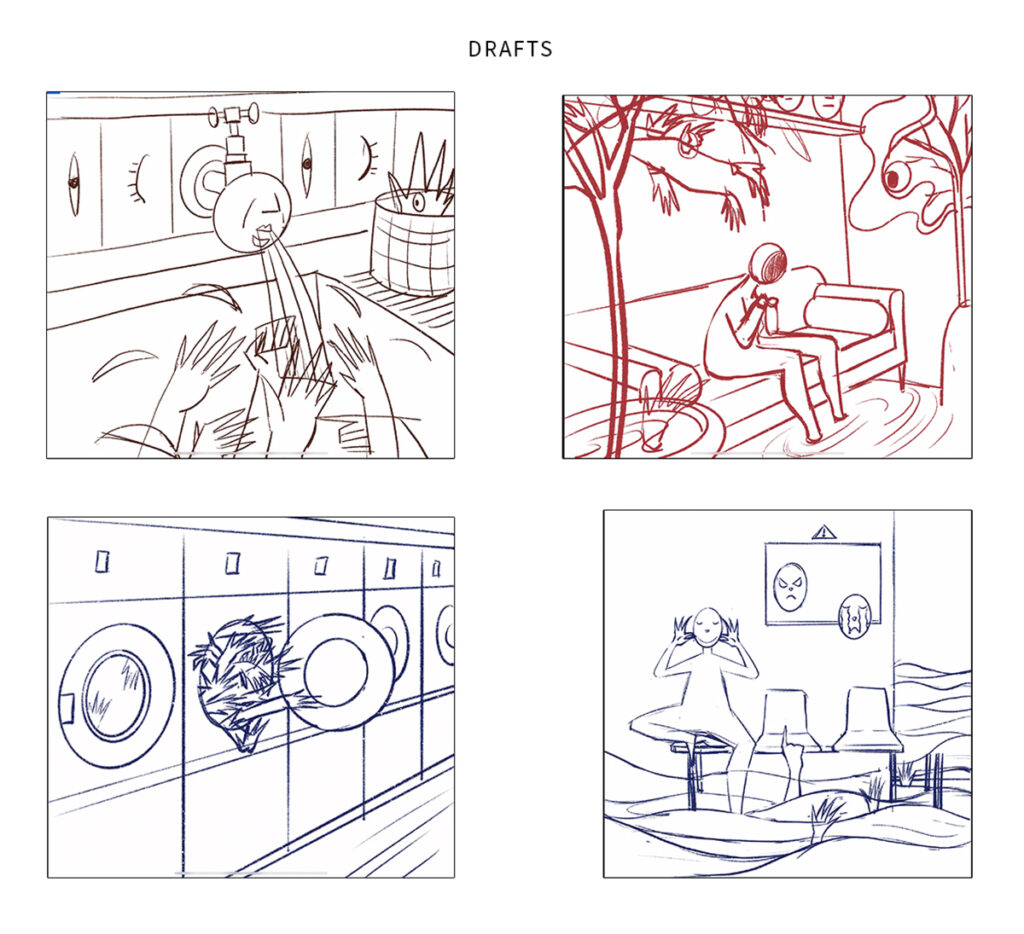 DRAFTS